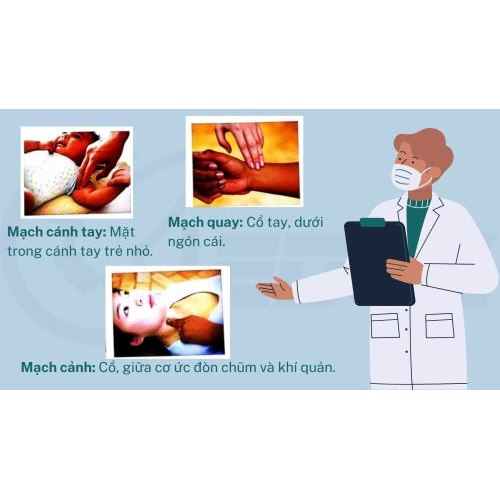 Mạch cánh tay: Mặt trong cánh tay trẻ nhỏ.

Mạch quay: Cổ tay, dưới ngón cái.

Mạch cảnh: Cổ, giữa cơ ức đòn chũm và khí quản.